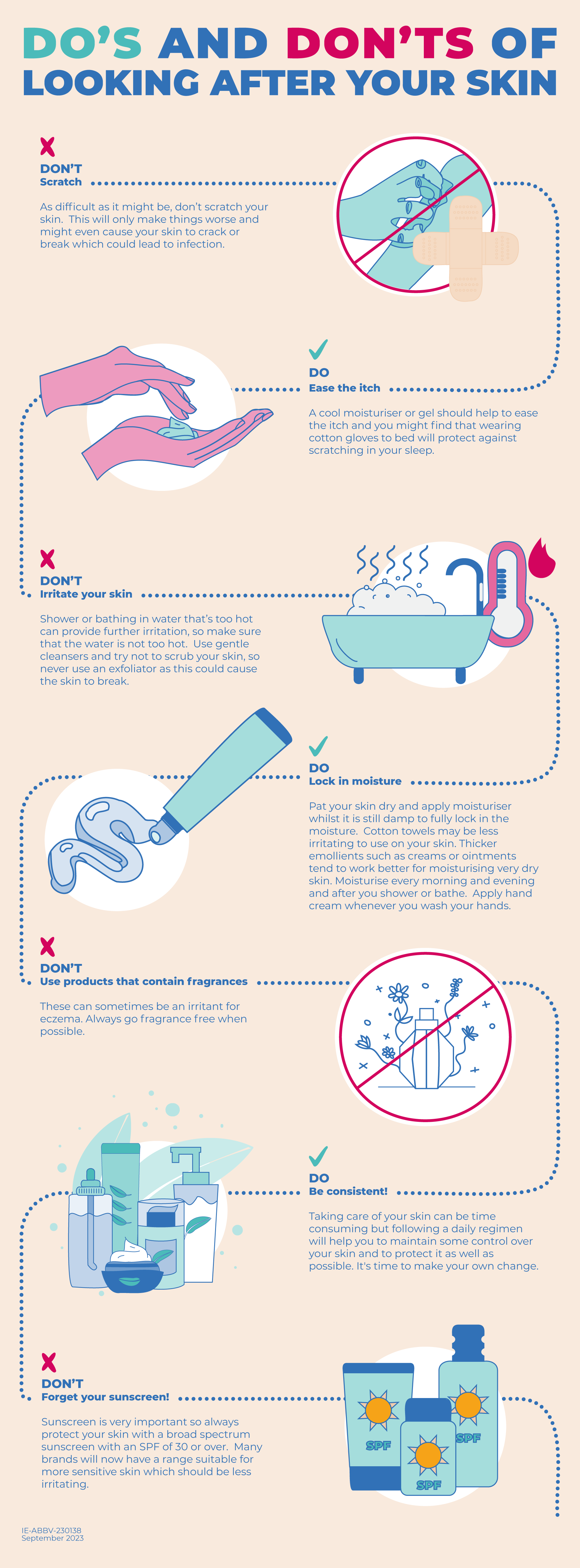 DO'S AND DON'TS OF LOOKING AFTER YOUR SKIN

DON'T
Scratch

As difficult as it might be, don't scratch your skin. This will only make things worse and might even cause your skin to crack or break which could lead to infection.

DO
Ease the itch

A cool moisturiser or gel should help to ease the itch and you might find that wearing cotton gloves to bed will protect against scratching in your sleep.

DON'T
Irritate your skin

Shower or bathing in water that's too hot can provide further irritation, so make sure that the water is not too hot. Use gentle cleansers and try not to scrub your skin, so never use an exfoliator as this could cause the skin to break.

DO
Lock in moisture

Pat your skin dry and apply moisturiser whilst it is still damp to fully lock in the moisture. Cotton towels may be less irritating to use on your skin. Thicker emollients such as creams or ointments tend to work better for moisturising very dry skin. Moisturise every morning and evening and after you shower or bathe. Apply hand cream whenever you wash your hands.

DON'T
Use products that contain fragrances

These can sometimes be an irritant for eczema. Always go fragrance free when possible.

DO
Be consistent!

Taking care of your skin can be time consuming but following a daily regimen will help you to maintain some control over your skin and to protect it as well as possible. It's time to make your own change.

DON'T
Forget your sunscreen!

Sunscreen is very important so always protect your skin with a broad spectrum sunscreen with an SPF of 30 or over. Many brands will now have a range suitable for more sensitive skin which should be less irritating.

SPF
SPF
SPF

IE-ABBV-230138
September 2023